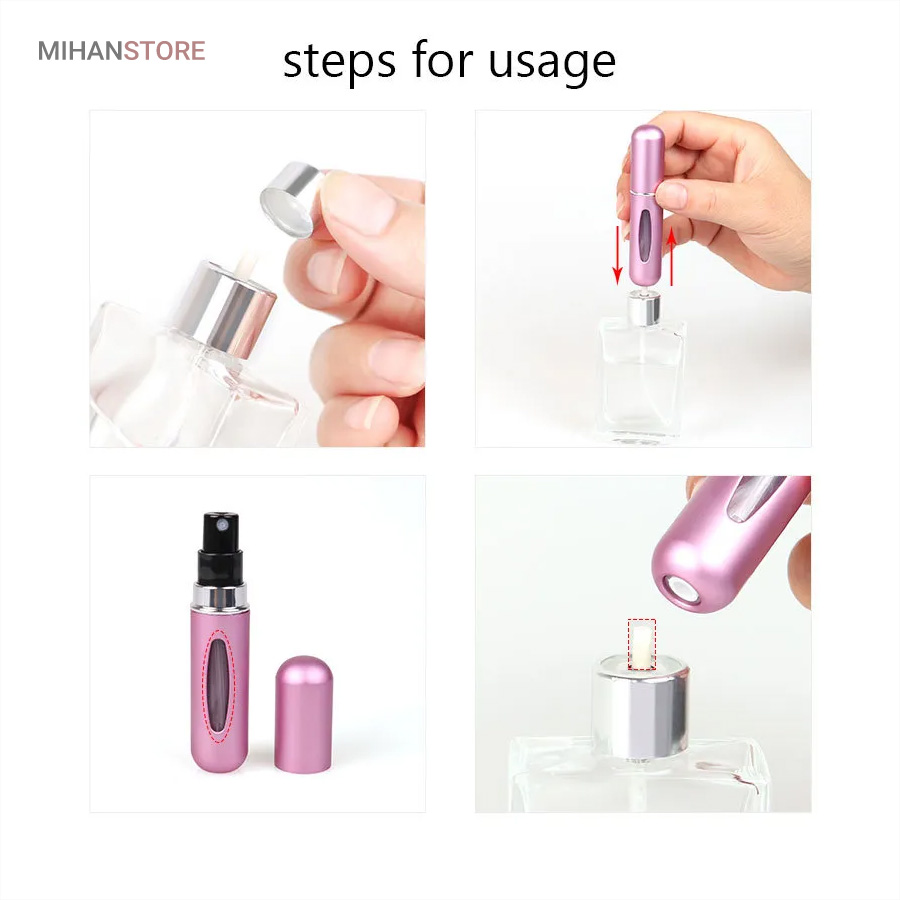 MIHANSTORE

steps for usage